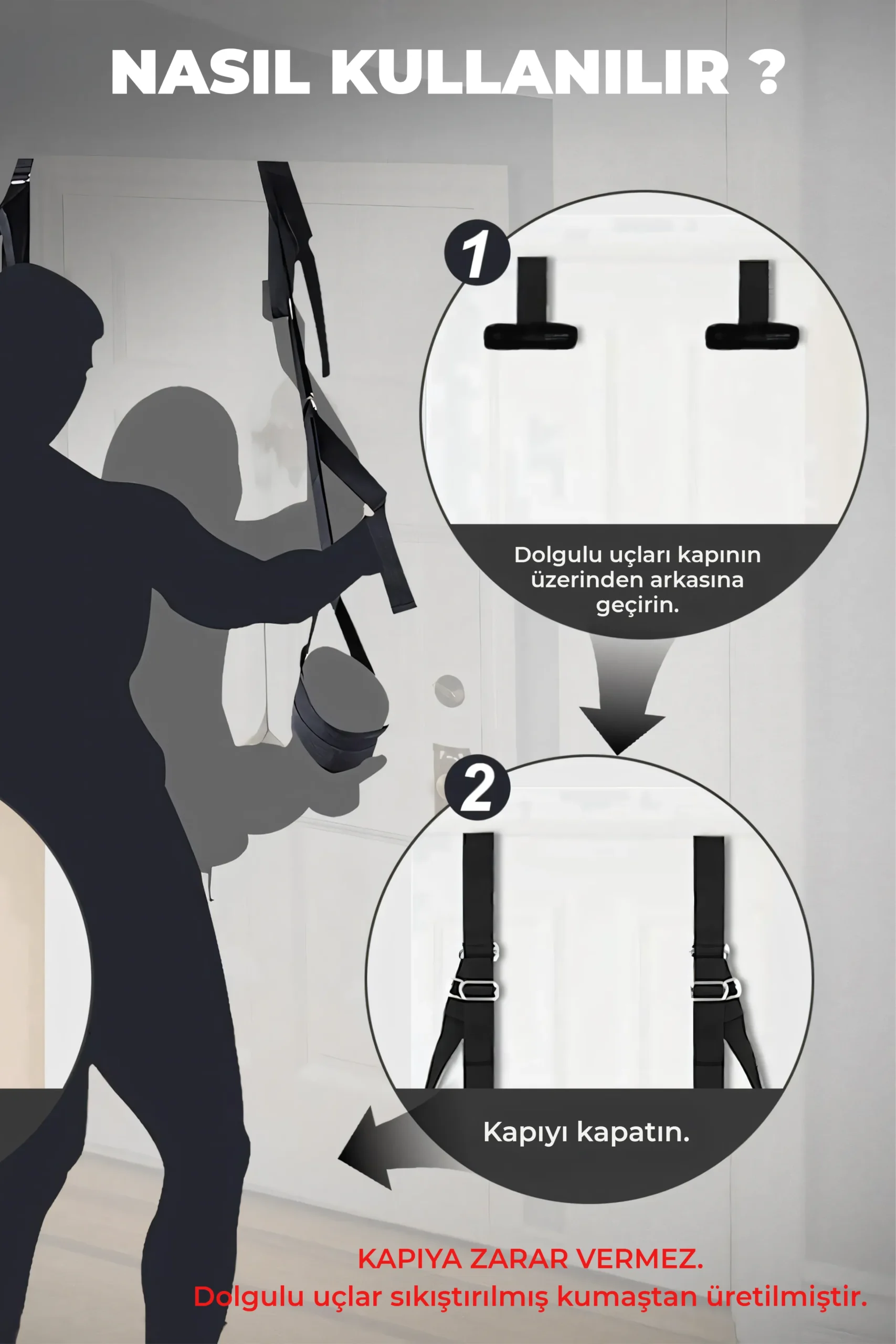 NASIL KULLANILIR ?

1

Dolgulu uçları kapının üzerinden arkasına geçirin.

2

Kapıyı kapatın.

KAPIYA ZARAR VERMEZ.
Dolgulu uçlar sıkıştırılmış kumaştan üretilmiştir.